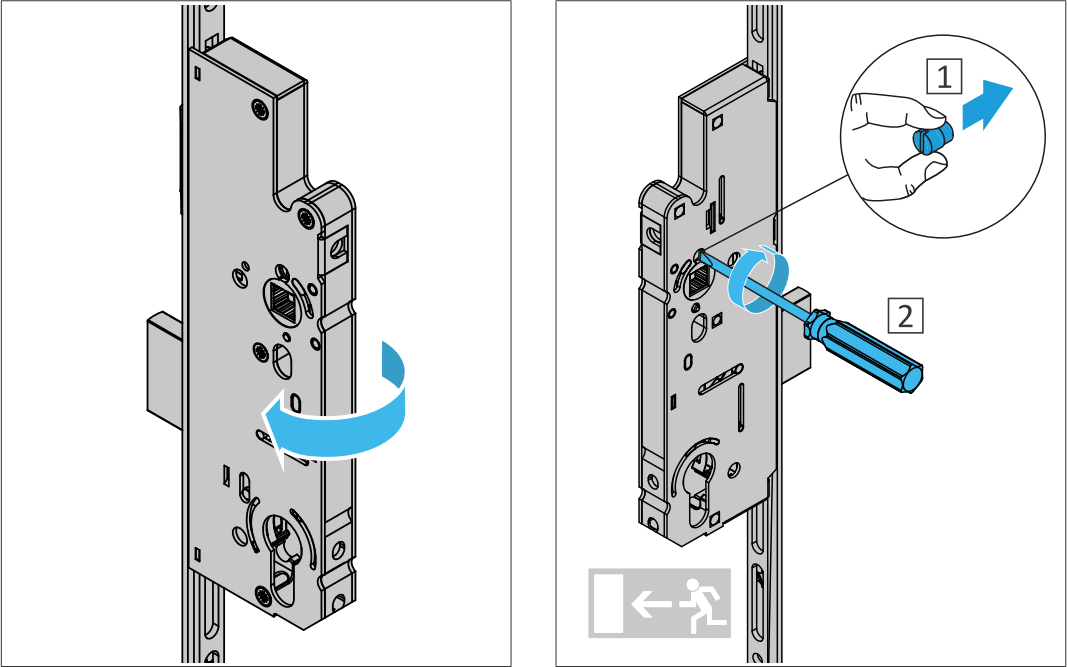 1

2