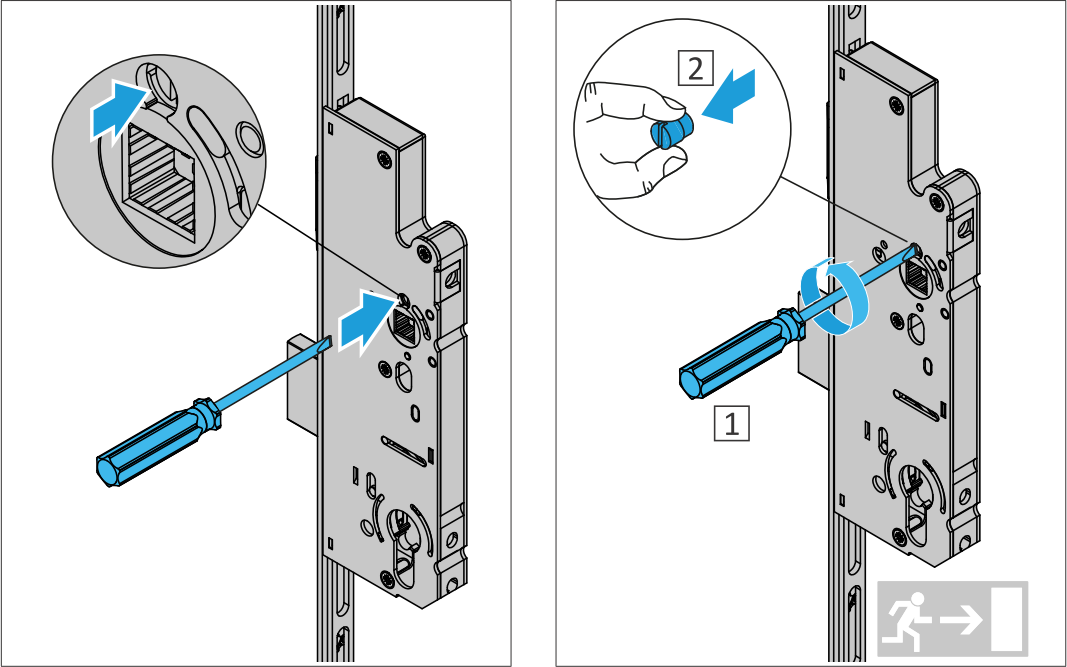 2

1